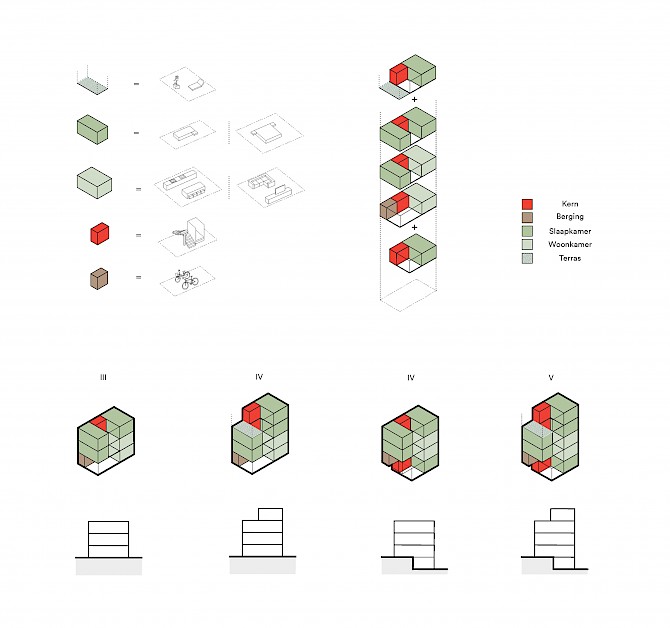 =

=

=

=

=

+

+

Kern
Berging
Slaapkamer
Woonkamer
Terras

III

IV

IV

V